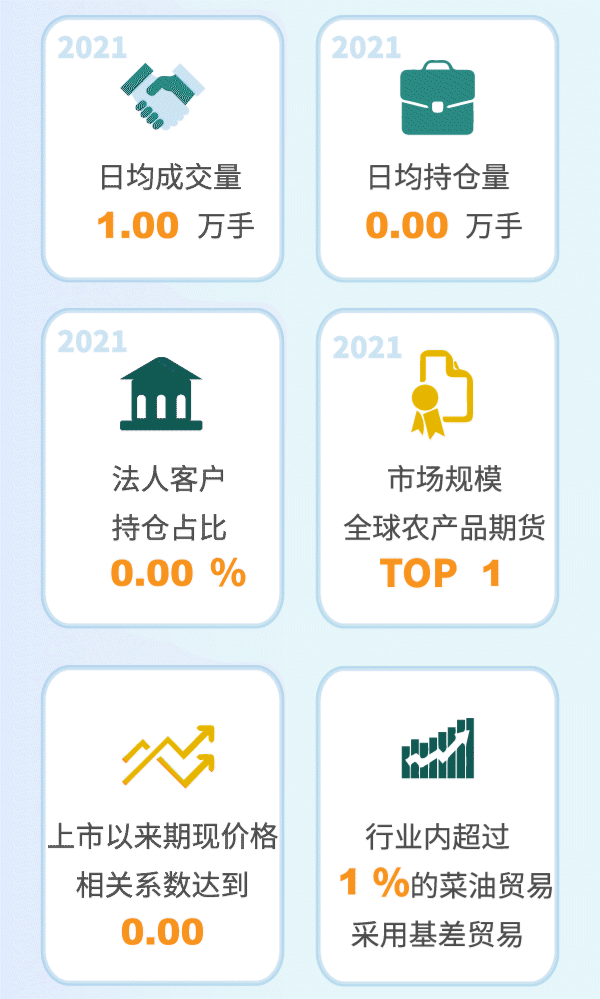 2021

日均成交量

1.00 万手

2021

日均持仓量

0.00 万手

2021

法人客户

持仓占比

0.00 %

2021

市场规模

全球农产品期货

TOP 1

上市以来期现价格

相关系数达到

0.00

行业内超过

1 %的菜油贸易

采用基差贸易